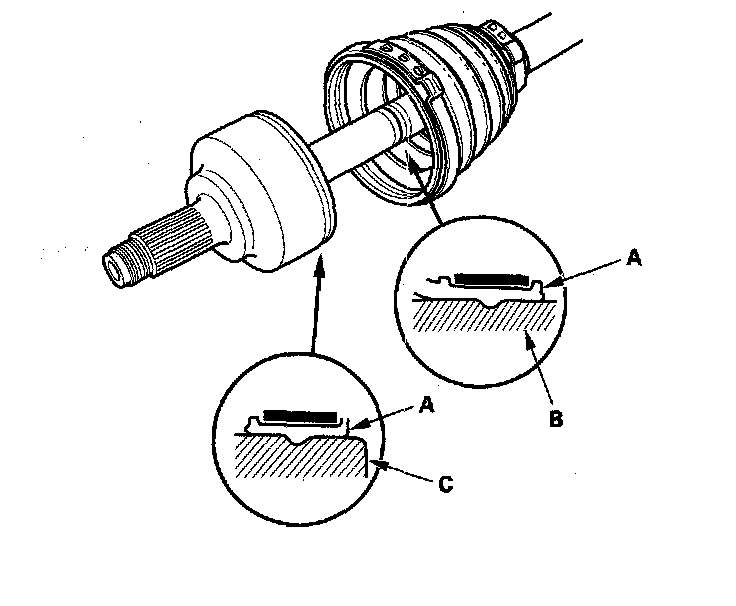 A
B
A
C