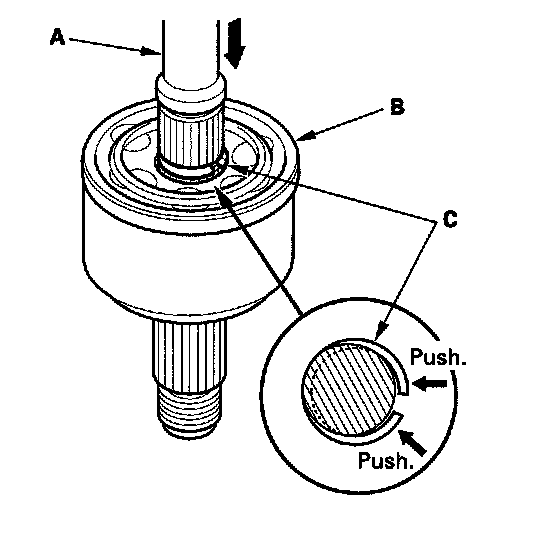 A
B
C
Push.
Push.