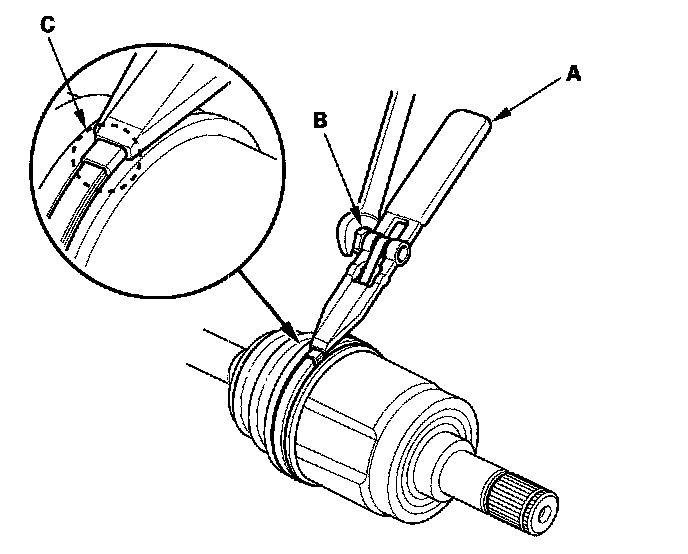 C

B

A