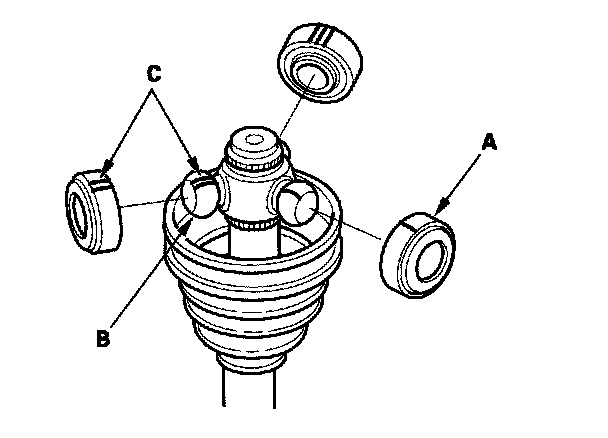 C
A
B