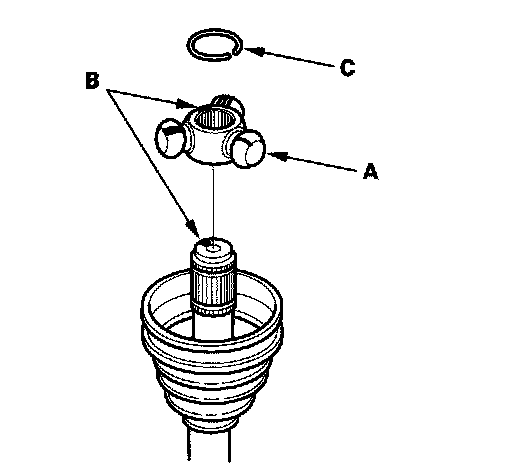 C
B
A