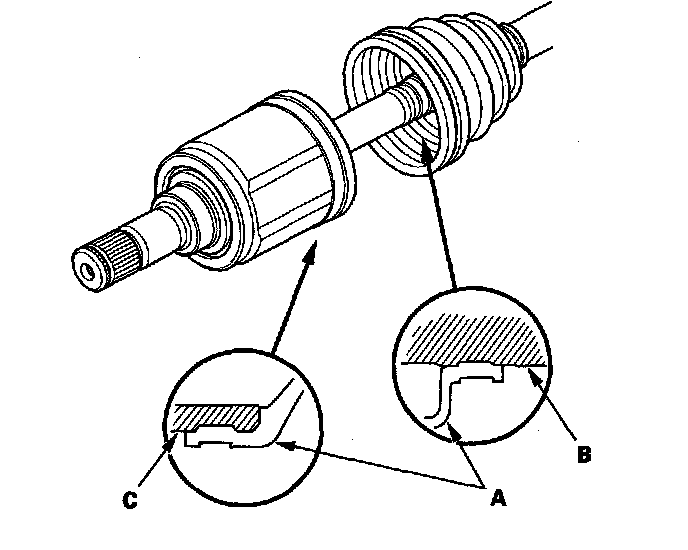 B

C

A