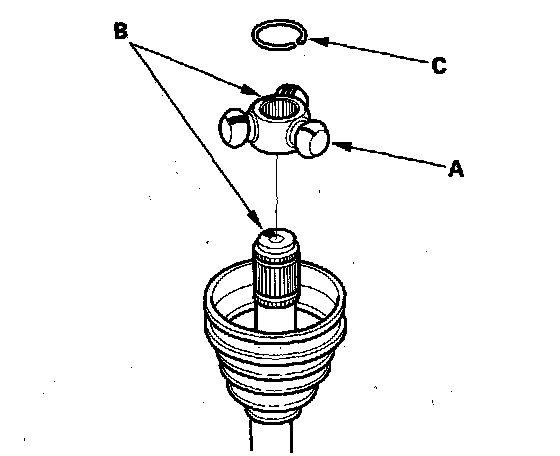 B

C

A