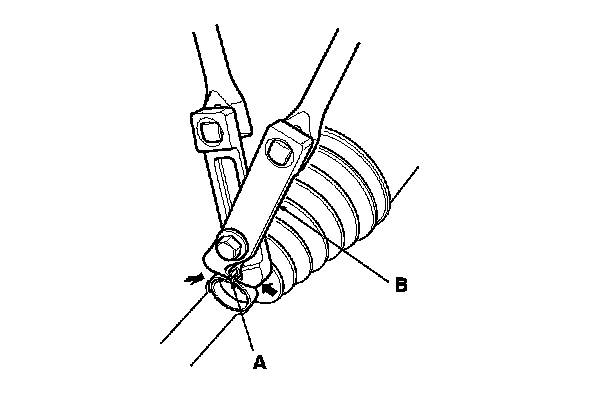 B

A