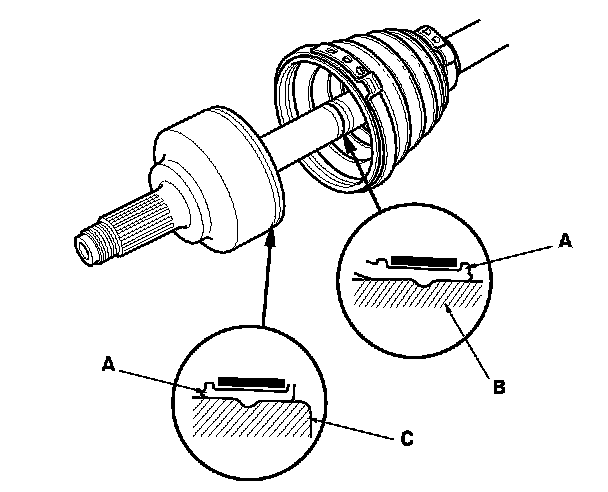 A

B

A

C