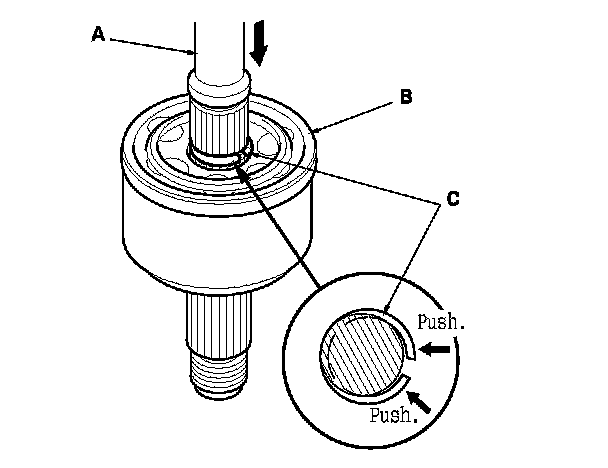 A

B

C

Push.

Push.