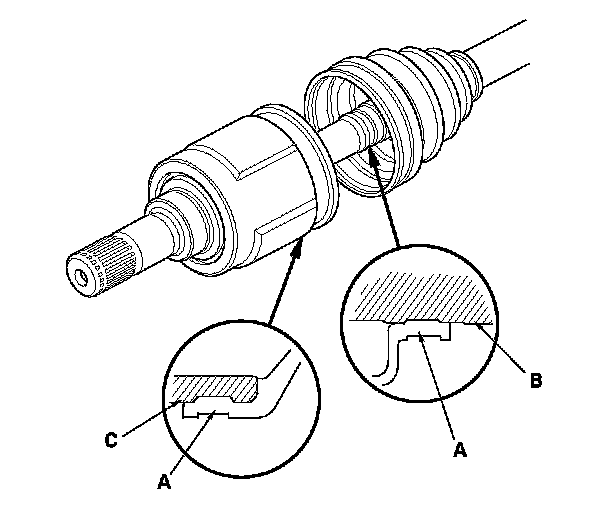 B
C
A
A