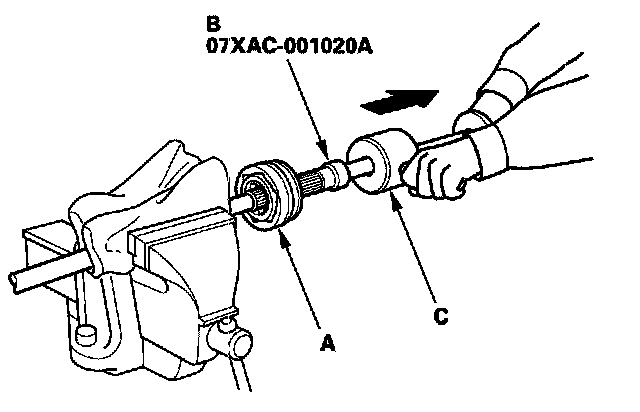 B
07XAC-001020A

A

C