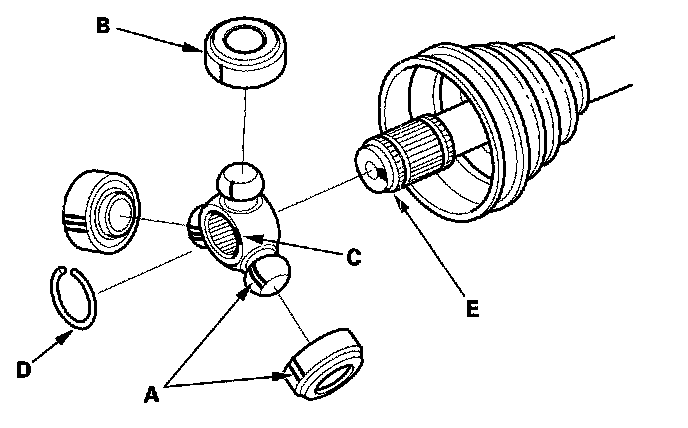 B
C
E
D
A