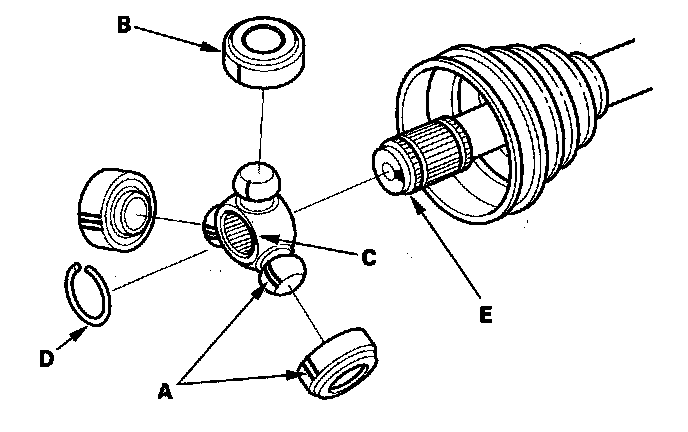 B
C
E
D
A