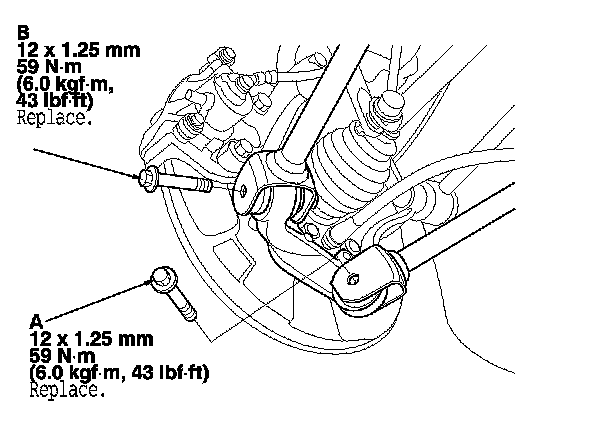 B
12 x 1.25 mm
59 N·m
(6.0 kgf·m,
43 lbf·ft)
Replace.

A
12 x 1.25 mm
59 N·m
(6.0 kgf·m, 43 lbf·ft)
Replace.