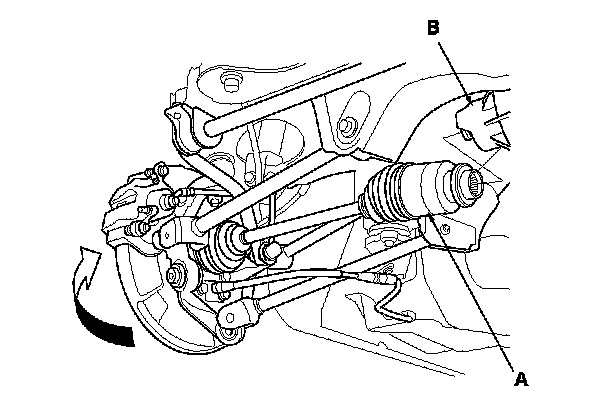 B

A