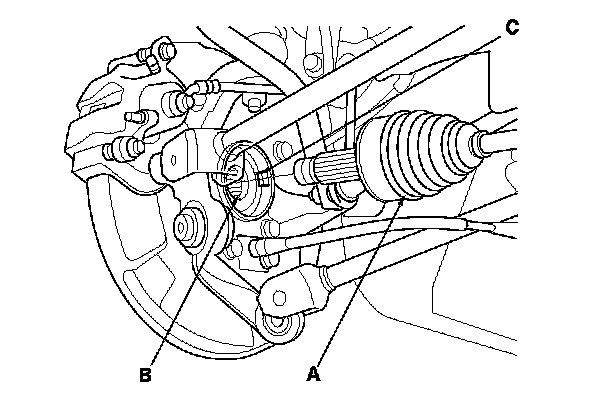 C
B
A