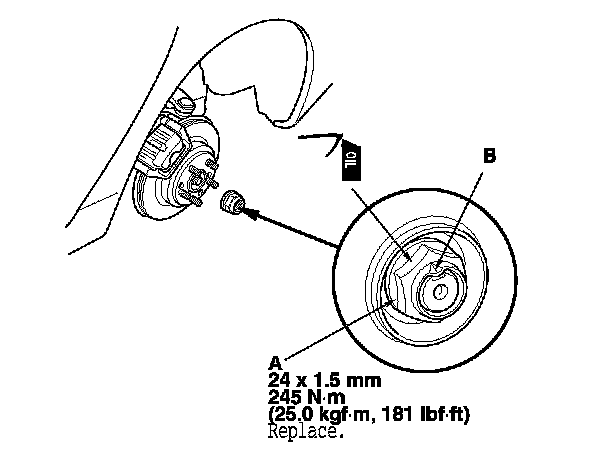 OIL

B

A
24 x 1.5 mm
245 N·m
(25.0 kgf·m, 181 lbf·ft)
Replace.