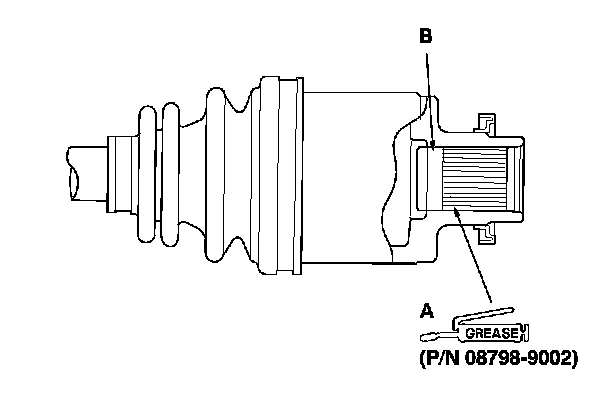 B

A

GREASE

(P/N 08798-9002)