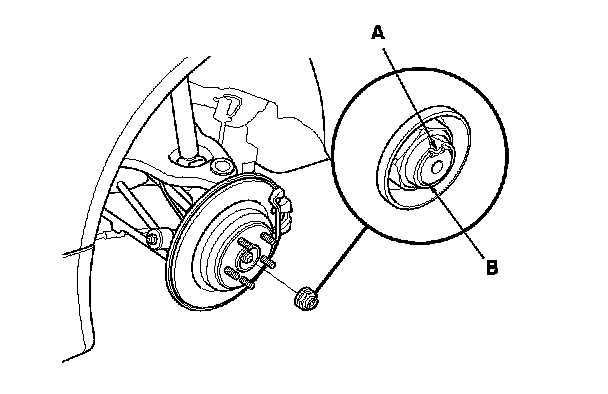 A

B