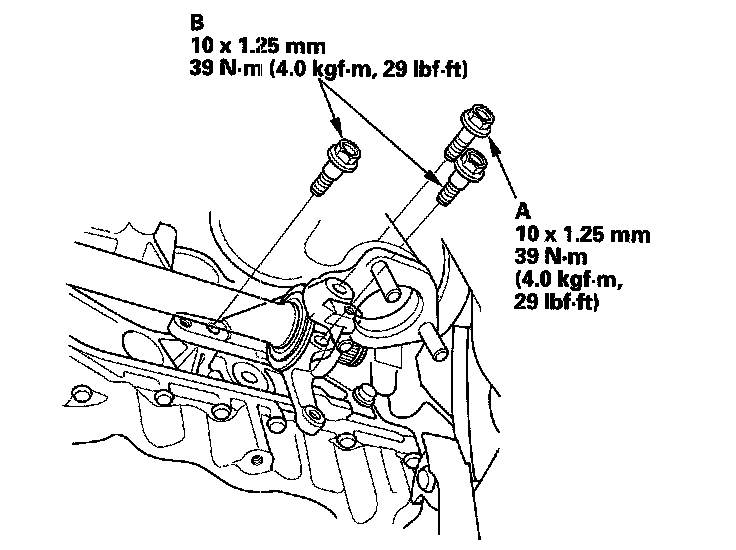 B
10 x 1.25 mm
39 N·m (4.0 kgf·m, 29 lbf·ft)

A
10 x 1.25 mm
39 N·m
(4.0 kgf·m,
29 lbf·ft)