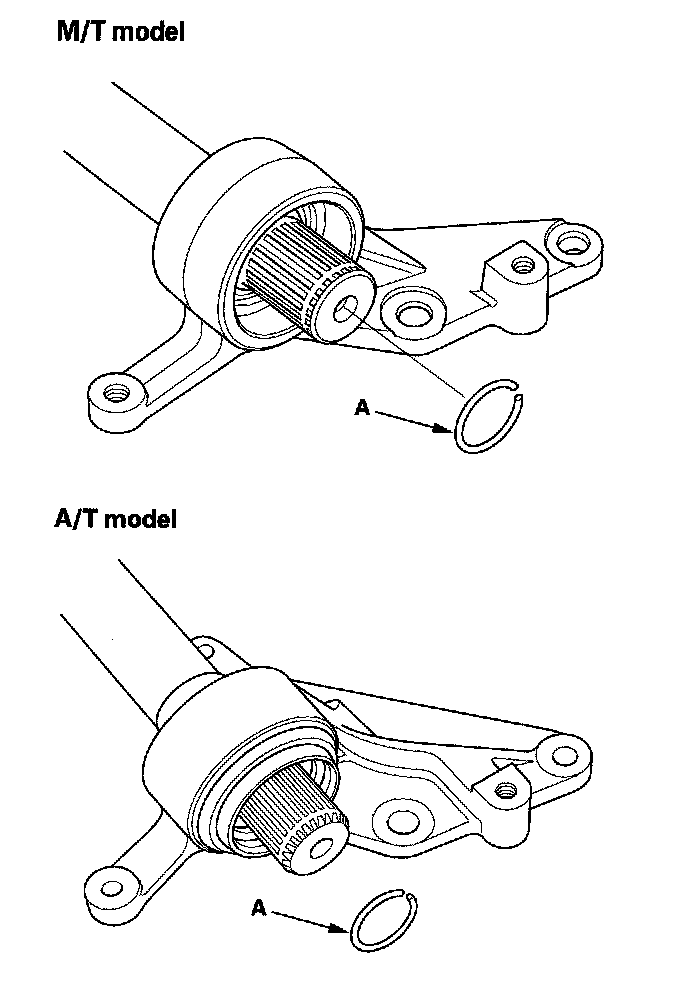 M/T model

A

A/T model

A