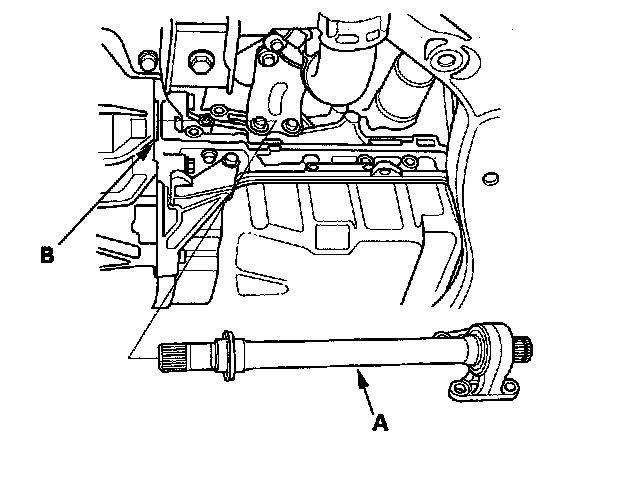 B

A