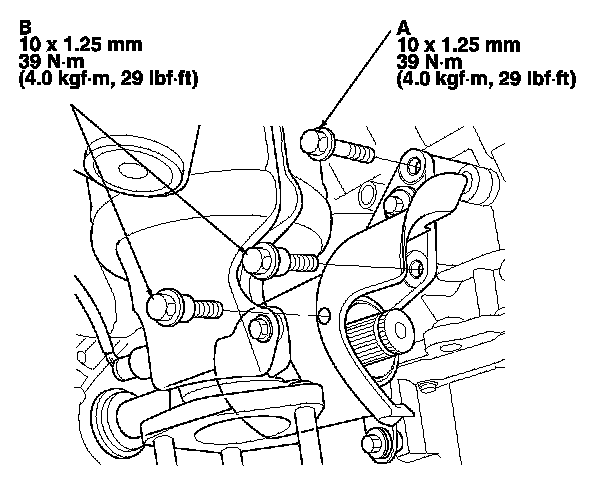 B
10 x 1.25 mm
39 N·m
(4.0 kgf·m, 29 lbf·ft)

A
10 x 1.25 mm
39 N·m
(4.0 kgf·m, 29 lbf·ft)