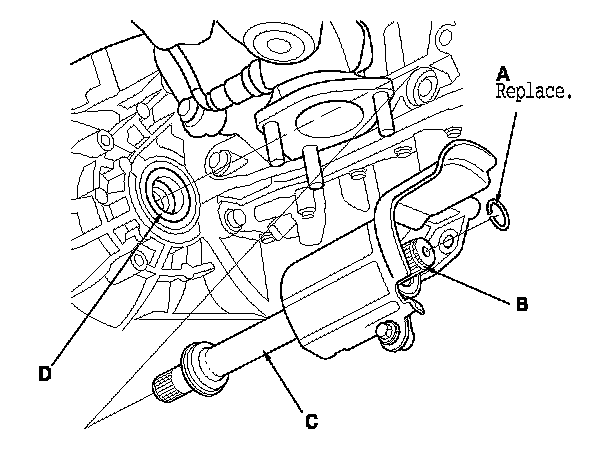 A
Replace.

B

D

C