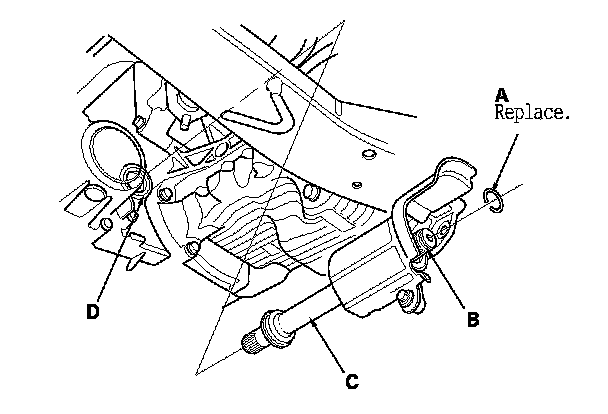 A
Replace.

D

B

C