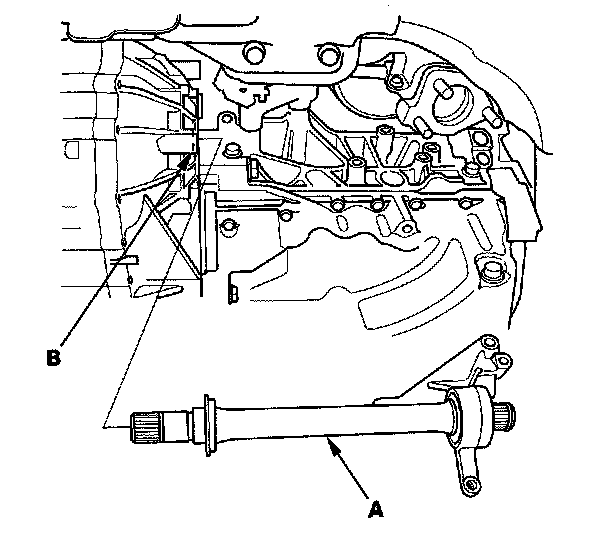 B

A