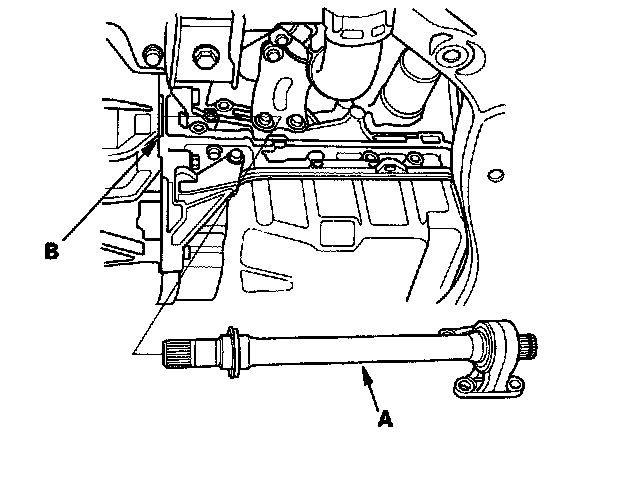 B

A