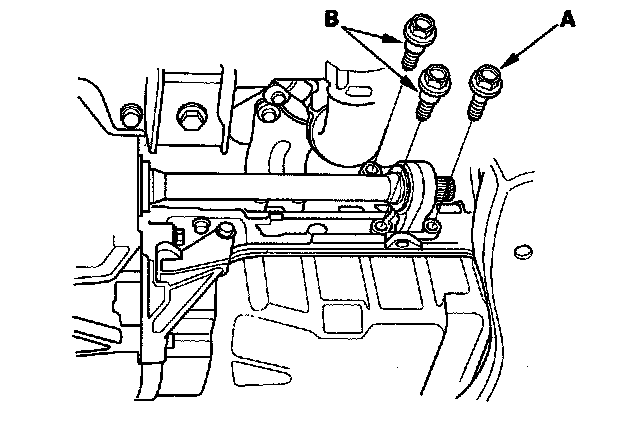 B
A