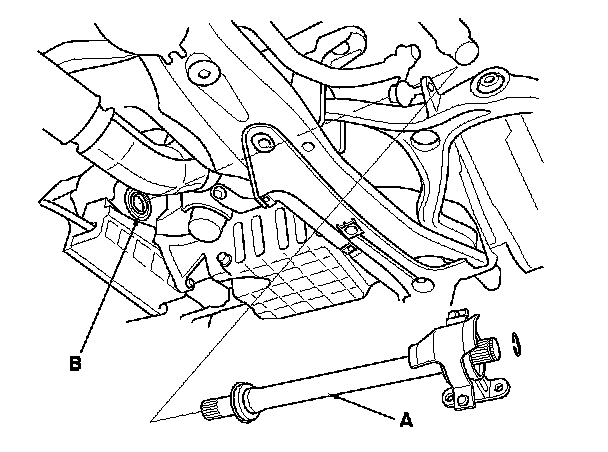 B

A