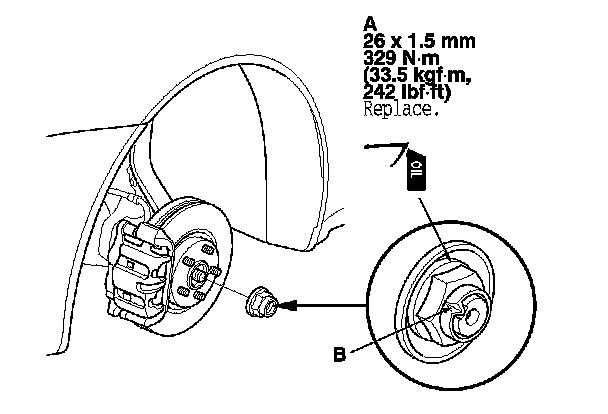 A
26 x 1.5 mm
329 N·m
(33.5 kgf·m,
242 lbf·ft)
Replace.

OIL

B