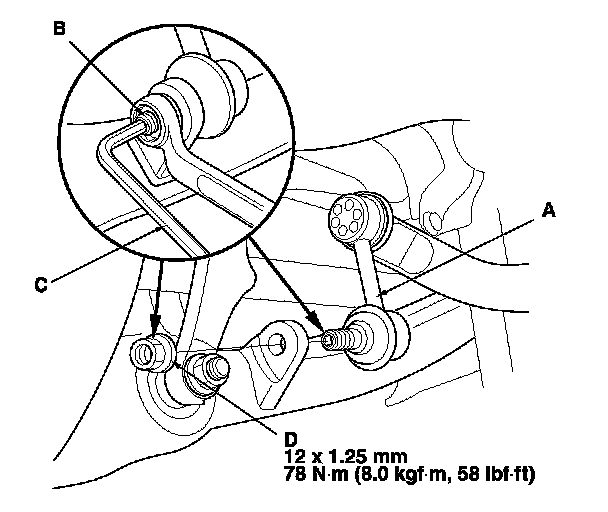 B

A

C

D
12 x 1.25 mm
78 N·m (8.0 kgf·m, 58 lbf·ft)