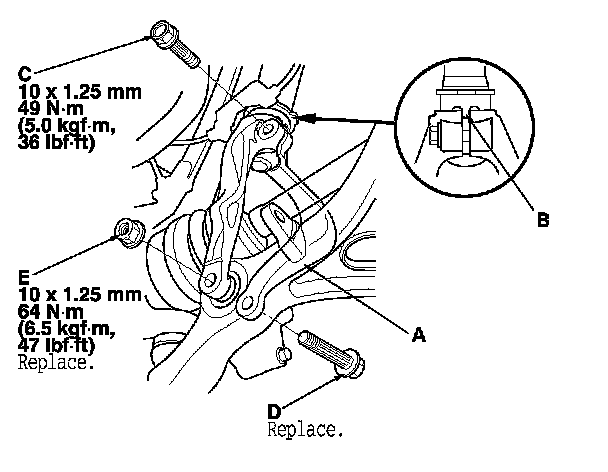 C
10 x 1.25 mm
49 N·m
(5.0 kgf·m,
36 lbf·ft)

B

E
10 x 1.25 mm
64 N·m
(6.5 kgf·m,
47 lbf·ft)
Replace.

A

D
Replace.