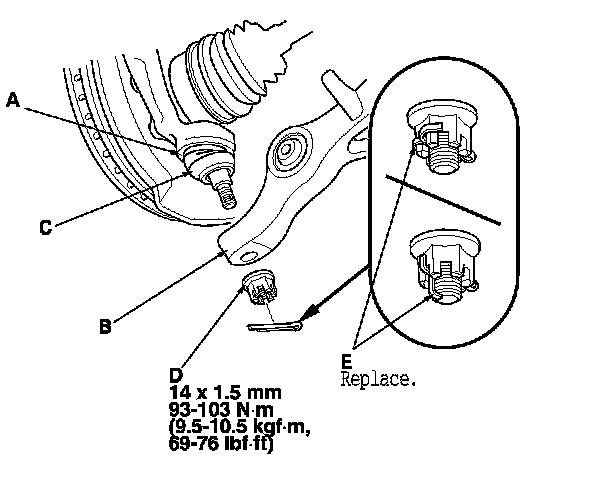 A

C

B

D
14 x 1.5 mm
93-103 N·m
(9.5-10.5 kgf·m,
69-76 lbf·ft)

E
Replace.