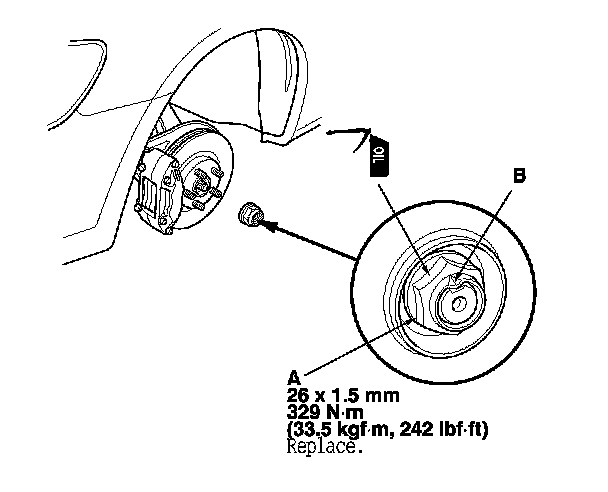 OIL

B

A
26 x 1.5 mm
329 N·m
(33.5 kgf·m, 242 lbf·ft)
Replace.