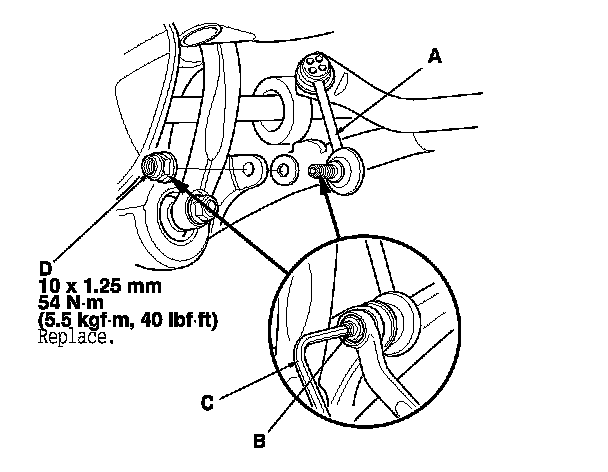 A

D
10 x 1.25 mm
54 N·m
(5.5 kgf·m, 40 lbf·ft)
Replace.

C

B