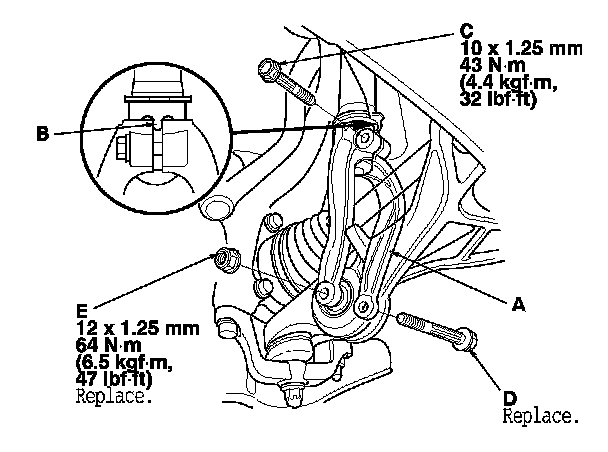 C
10 x 1.25 mm
43 N·m
(4.4 kgf·m,
32 lbf·ft)

B

A

E
12 x 1.25 mm
64 N·m
(6.5 kgf·m,
47 lbf·ft)
Replace.

D
Replace.