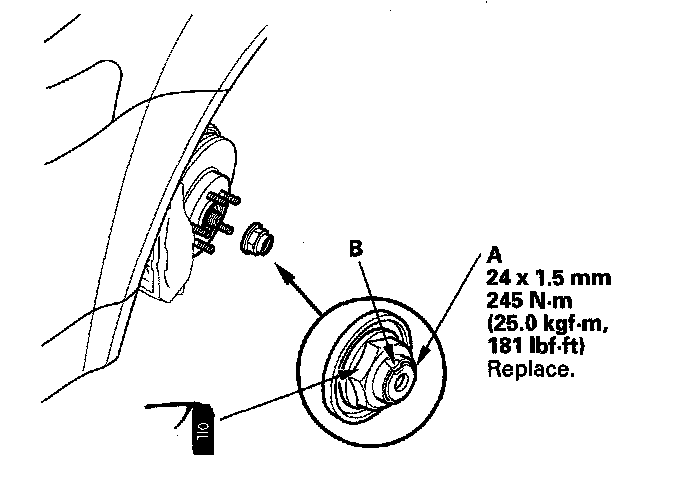 B

A
24 x 1.5 mm
245 N·m
(25.0 kgf·m,
181 lbf·ft)
Replace.

OIL