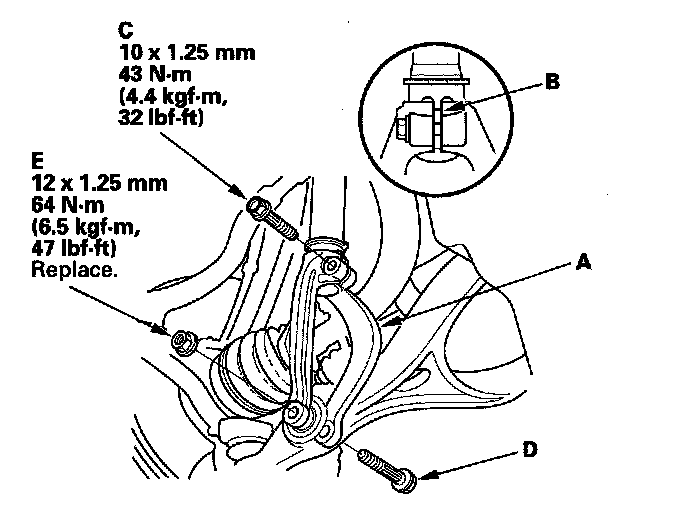 C
10 x 1.25 mm
43 N·m
(4.4 kgf·m,
32 lbf·ft)

B

E
12 x 1.25 mm
64 N·m
(6.5 kgf·m,
47 lbf·ft)
Replace.

A

D