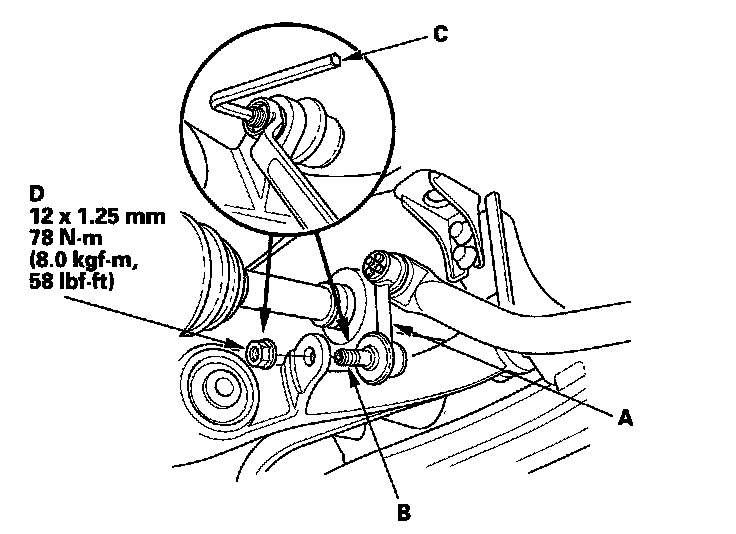 C

D
12 x 1.25 mm
78 N·m
(8.0 kgf·m,
58 lbf·ft)

A

B