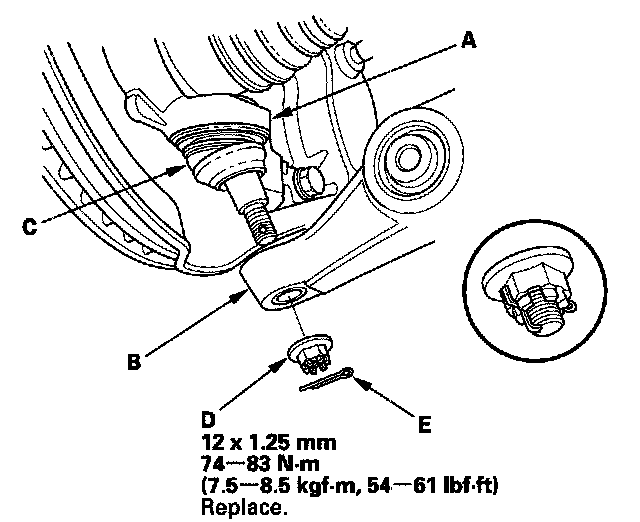 A

C

B

D
12 x 1.25 mm
74—83 N·m
(7.5—8.5 kgf·m, 54—61 lbf·ft)
Replace.

E