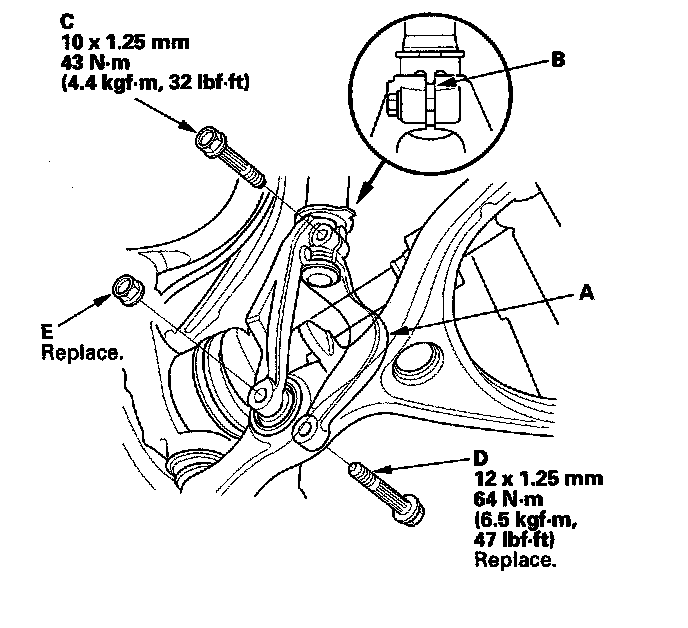 C
10 x 1.25 mm
43 N·m
(4.4 kgf·m, 32 lbf·ft)

B

A

E
Replace.

D
12 x 1.25 mm
64 N·m
(6.5 kgf·m,
47 lbf·ft)
Replace.