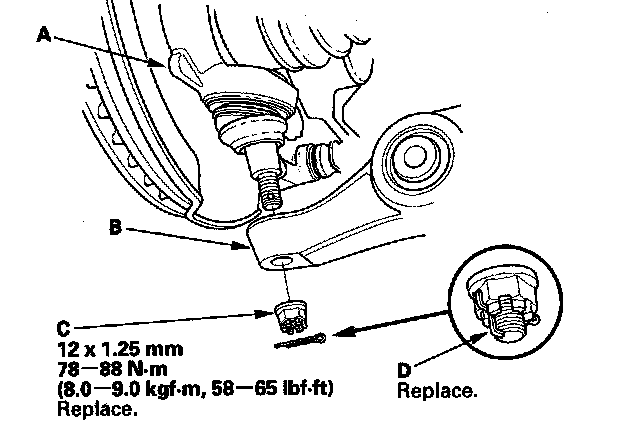 A

B

C
12 x 1.25 mm
78—88 N·m
(8.0—9.0 kgf·m, 58—65 lbf·ft)
Replace.

D
Replace.