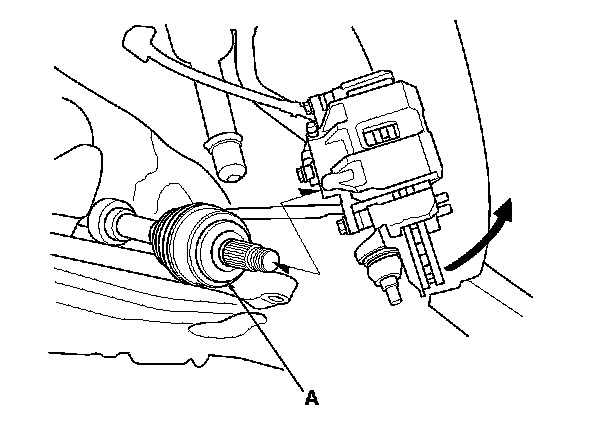 A