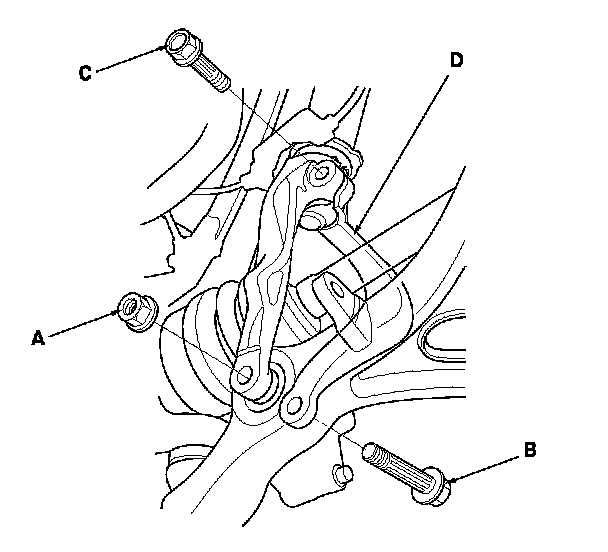 C
D
A
B