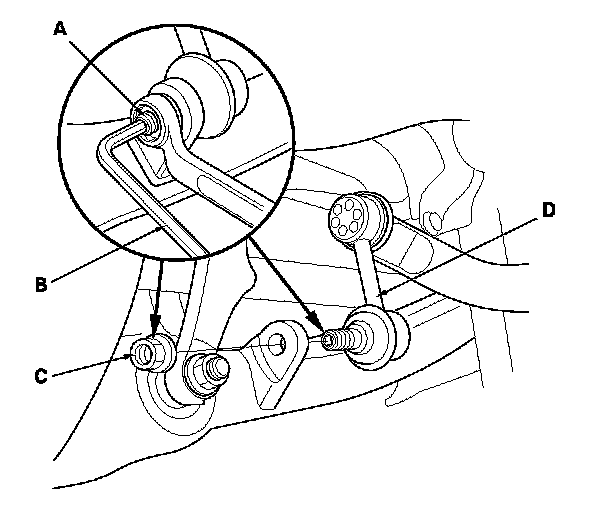 A
D
B
C