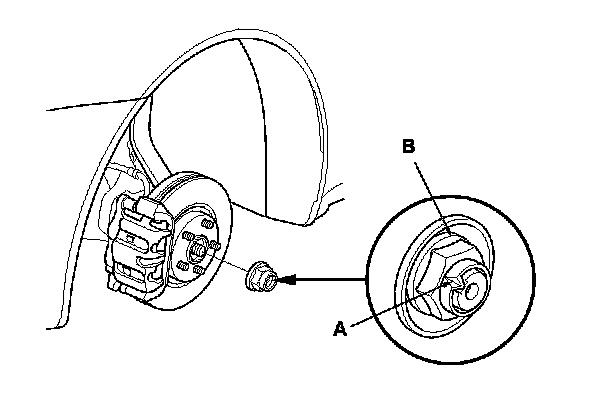 B

A