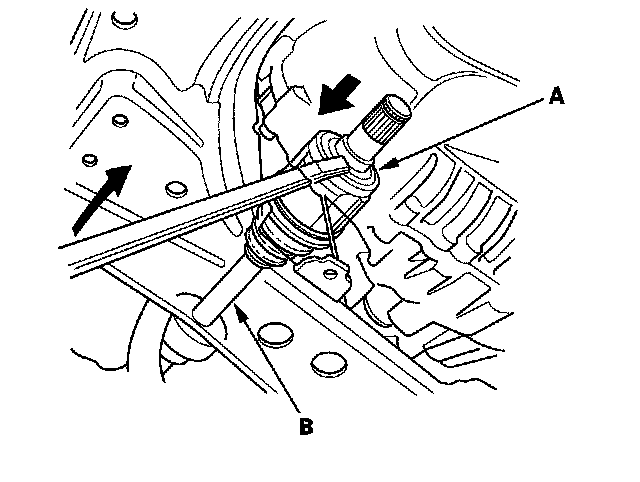 A

B