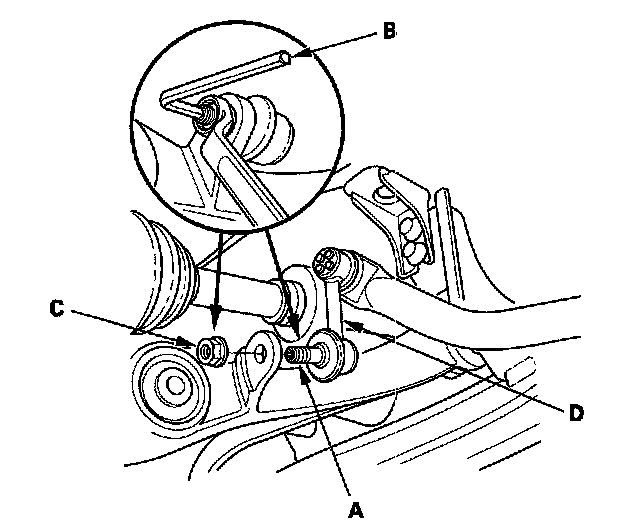 B
C
D
A