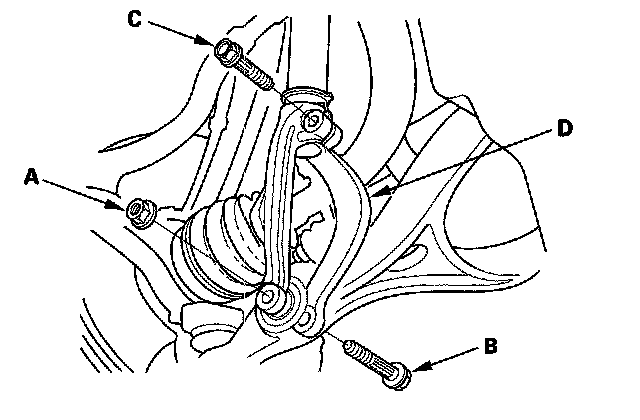 C
D
A
B